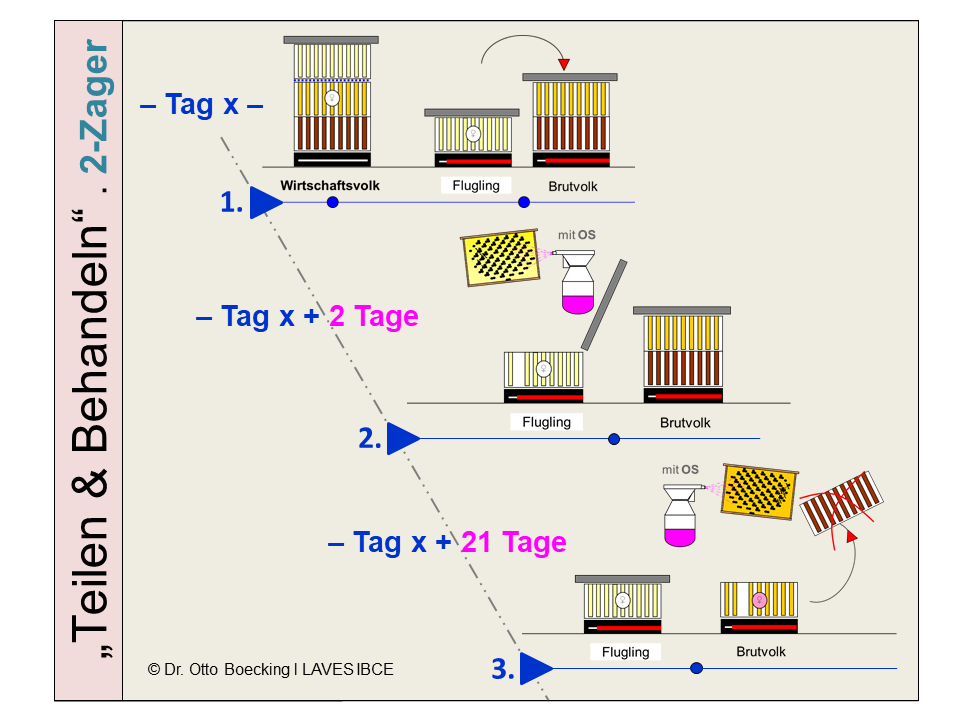 „Teilen & Behandeln“ . 2-Zager

– Tag x –

Wirtschaftsvolk

Flugling

Brutvolk

1.

mit OS

– Tag x + 2 Tage

Flugling

Brutvolk

2.

mit OS

– Tag x + 21 Tage

Flugling

Brutvolk

3.

© Dr. Otto Boecking I LAVES IBCE