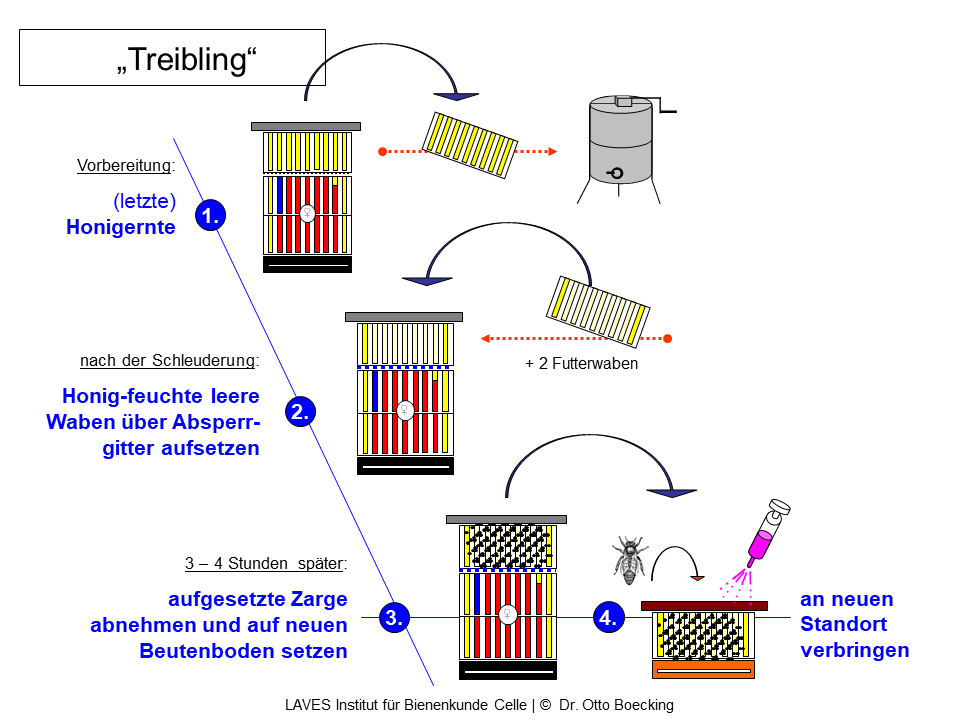 „Treibling“

Vorbereitung:

(letzte) Honigernte

1.

nach der Schleuderung:

Honig-feuchte leere Waben über Absperrgitter aufsetzen

2.

+ 2 Futterwaben

3 – 4 Stunden später:

aufgesetzte Zarge abnehmen und auf neuen Beutenboden setzen

3.

4.

an neuen Standort verbringen

LAVES Institut für Bienenkunde Celle | © Dr. Otto Boecking