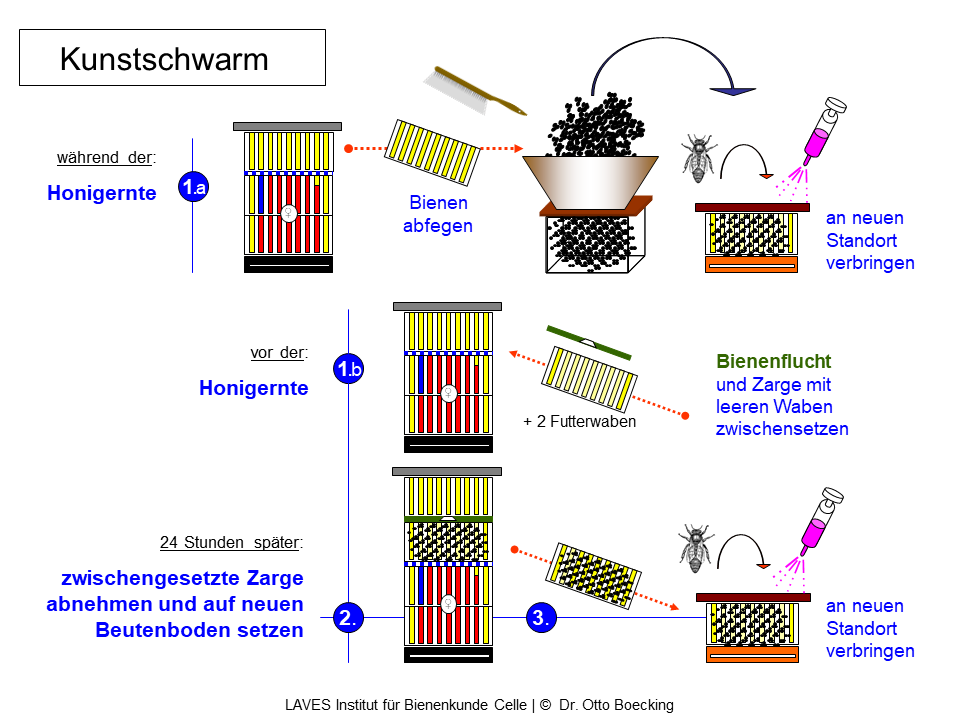 Kunstschwarm

während der:

Honigernte

1.a

Bienen abfegen

an neuen Standort verbringen

vor der:

Honigernte

1.b

+ 2 Futterwaben

Bienenflucht und Zarge mit leeren Waben zwischensetzen

24 Stunden später:

zwischengesetzte Zarge abnehmen und auf neuen Beutenboden setzen

2.

3.

an neuen Standort verbringen

LAVES Institut für Bienenkunde Celle | © Dr. Otto Boecking